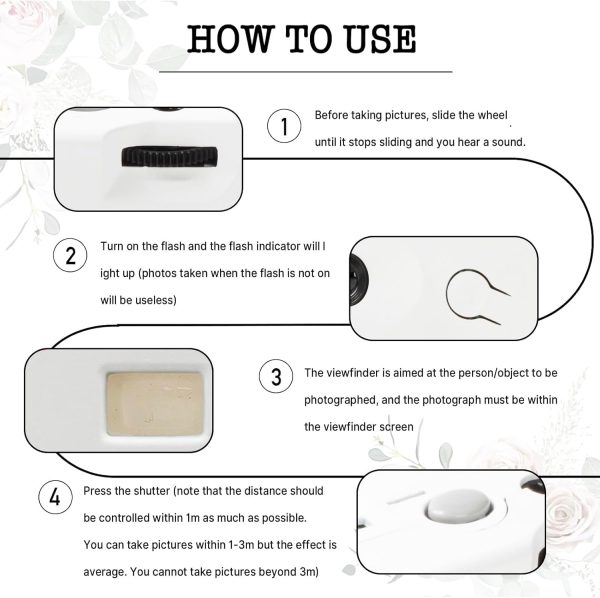 HOW TO USE

1 Before taking pictures, slide the wheel until it stops sliding and you hear a sound.

2 Turn on the flash and the flash indicator will l ight up (photos taken when the flash is not on will be useless)

3 The viewfinder is aimed at the person/object to be photographed, and the photograph must be within the viewfinder screen

4 Press the shutter (note that the distance should be controlled within 1m as much as possible. You can take pictures within 1-3m but the effect is average. You cannot take pictures beyond 3m)